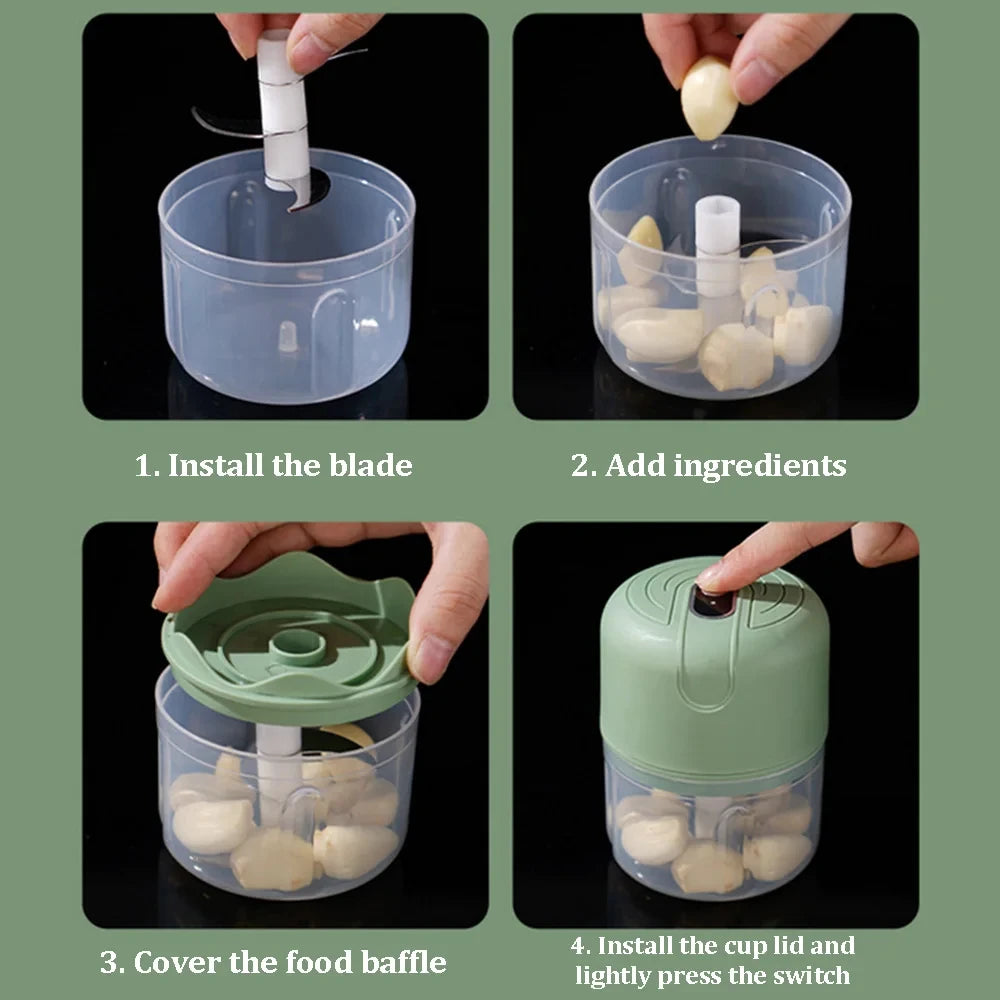 1. Install the blade

2. Add ingredients

3. Cover the food baffle

4. Install the cup lid and lightly press the switch